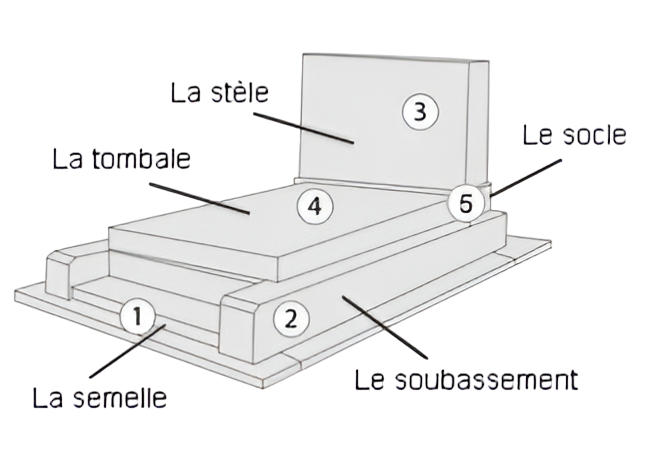 La stèle
3
Le socle
La tombale
4
5
1
2
La semelle
Le soubassement